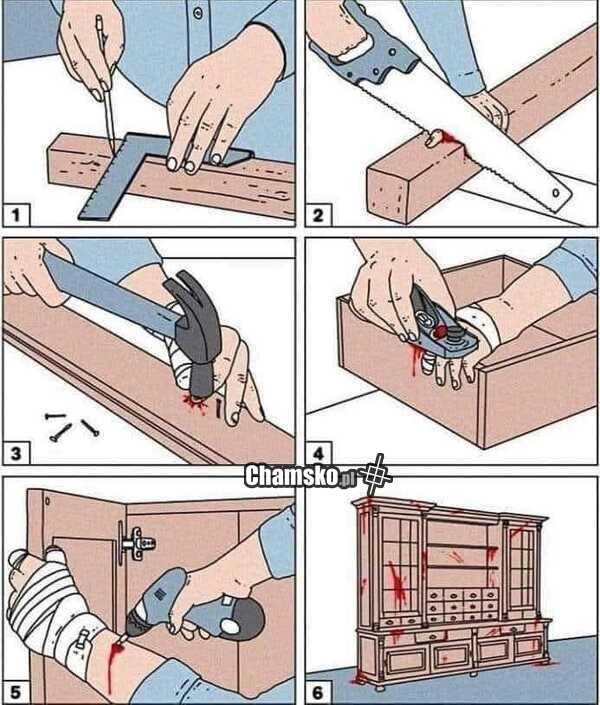 1

2

3

4

Chamsko.pl

5

6