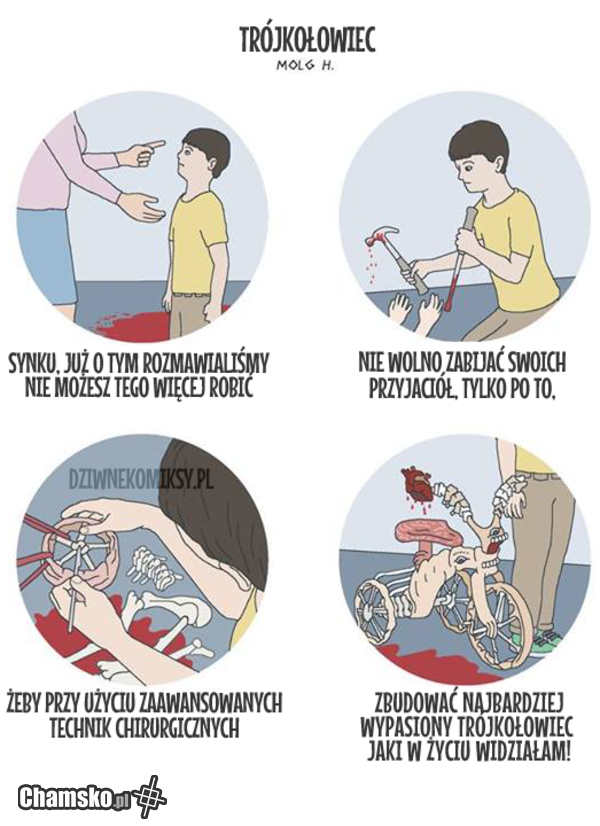 TRÓJKOŁOWIEC
MOLG H.

SYNKU, JUŻ O TYM ROZMAWIALIŚMY NIE MOŻESZ TEGO WIĘCEJ ROBIĆ

NIE WOLNO ZABIJAĆ SWOICH PRZYJACIÓŁ, TYLKO PO TO,

DZIWNEKOMIKSY.PL

ŻEBY PRZY UŻYCIU ZAAWANSOWANYCH TECHNIK CHIRURGICZNYCH

ZBUDOWAĆ NAJBARDZIEJ WYPASIONY TRÓJKOŁOWIEC JAKI W ŻYCIU WIDZIAŁAM!

Chamsko.pl