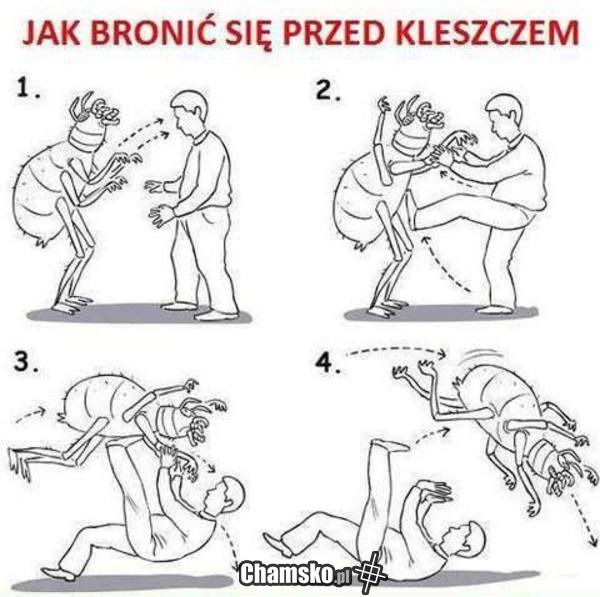 JAK BRONIĆ SIĘ PRZED KLESZCZEM

1.

2.

3.

4.

Chamsko.pl