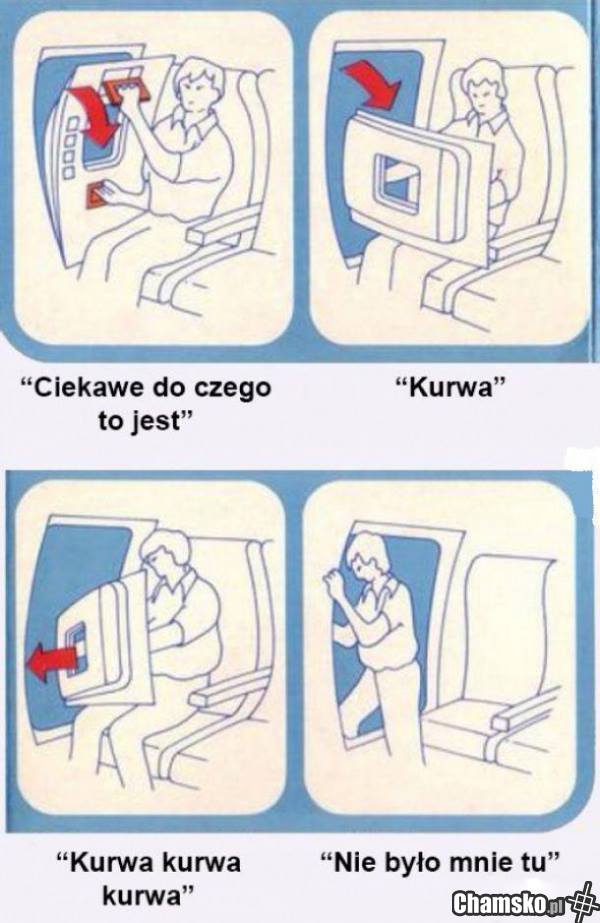 “Ciekawe do czego to jest”

“Kurwa”

“Kurwa kurwa kurwa”

“Nie było mnie tu”

Chamsko.pl