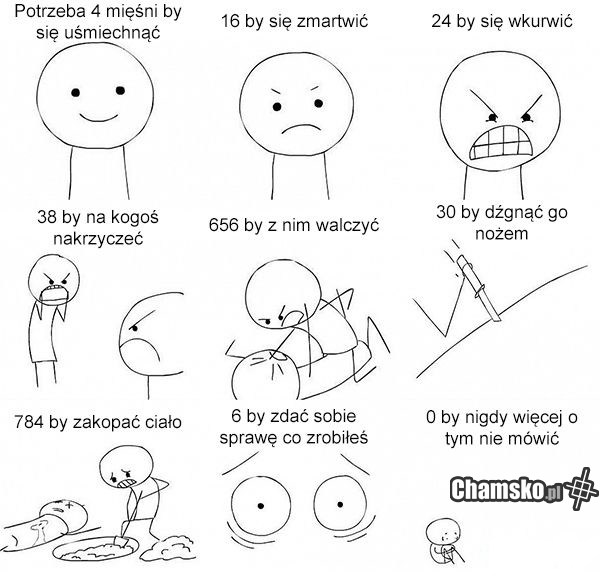 Potrzeba 4 mięśni by się uśmiechnąć

16 by się zmartwić

24 by się wkurwić

38 by na kogoś nakrzyczeć

656 by z nim walczyć

30 by dźgnąć go nożem

784 by zakopać ciało

6 by zdać sobie sprawę co zrobiłeś

0 by nigdy więcej o tym nie mówić

Chamsko.pl