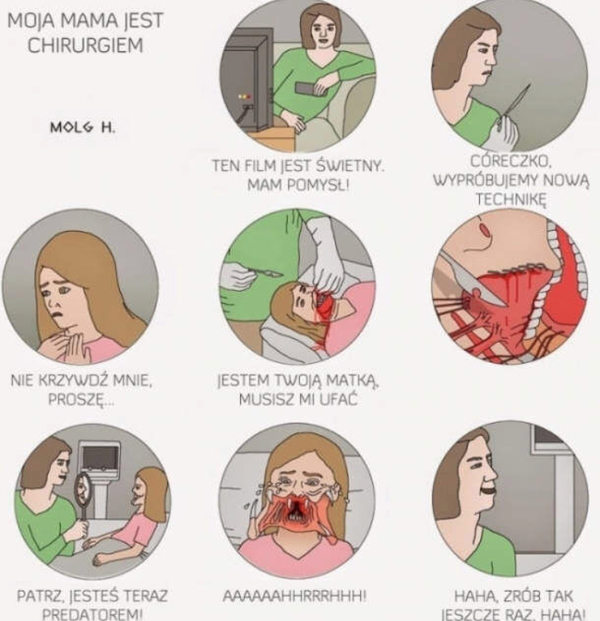 MOJA MAMA JEST CHIRURGIEM

MOLG H.

TEN FILM JEST ŚWIETNY. MAM POMYSŁ!

CÓRECZKO, WYPRÓBUJEMY NOWĄ TECHNIKĘ

NIE KRZYWDŹ MNIE, PROSZĘ...

JESTEM TWOJĄ MATKĄ, MUSISZ MI UFAĆ

PATRZ, JESTEŚ TERAZ PREDATOREM!

AAAAAAHHRRRHHH!

HAHA, ZRÓB TAK JESZCZE RAZ, HAHA!