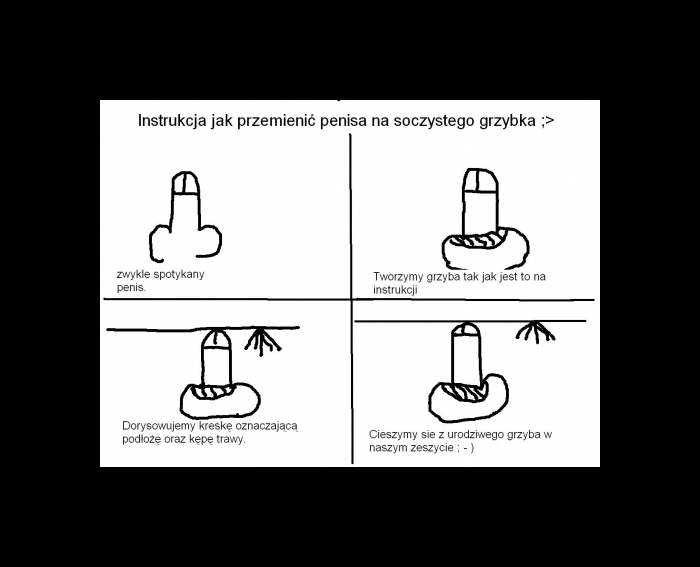 Instrukcja jak przemienić penisa na soczystego grzybka ;>

zwykle spotykany penis.

Tworzymy grzyba tak jak jest to na instrukcji

Dorysowujemy kreskę oznaczającą podłożę oraz kępę trawy.

Cieszymy sie z urodziwego grzyba w naszym zeszycie ; - )