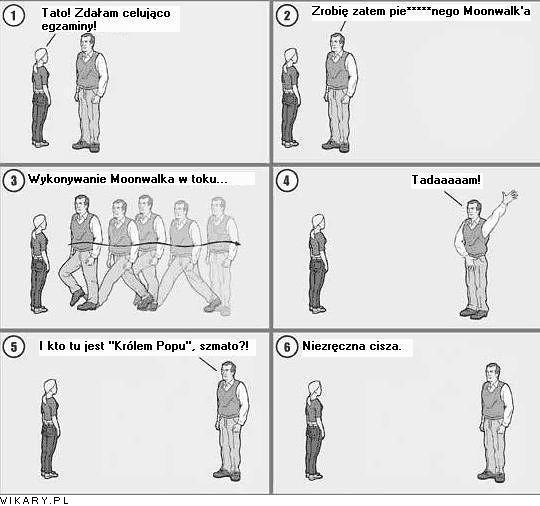 1 Tato! Zdałam celująco egzaminy!

2 Zrobię zatem pie*****nego Moonwalk'a

3 Wykonywanie Moonwalka w toku...

4 Tadaaaaam!

5 I kto tu jest "Królem Popu", szmato?!

6 Niezręczna cisza.

WIKARY.PL